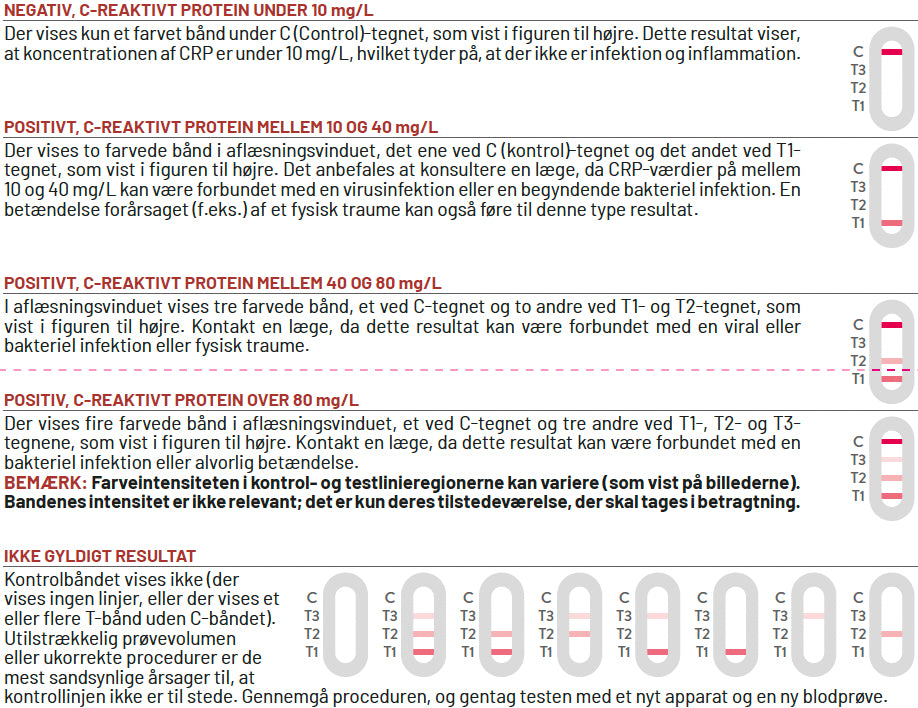 NEGATIV, C-REAKTIVT PROTEIN UNDER 10 mg/L

Der vises kun et farvet bånd under C (Control)-tegnet, som vist i figuren til højre. Dette resultat viser, at koncentrationen af CRP er under 10 mg/L, hvilket tyder på, at der ikke er infektion og inflammation.

C
T3
T2
T1

POSITIVT, C-REAKTIVT PROTEIN MELLEM 10 OG 40 mg/L

Der vises to farvede bånd i aflæsningsvinduet, det ene ved C (kontrol)-tegnet og det andet ved T1-tegnet, som vist i figuren til højre. Det anbefales at konsultere en læge, da CRP-værdier på mellem 10 og 40 mg/L kan være forbundet med en virusinfektion eller en begyndende bakteriel infektion. En betændelse forårsaget (f.eks.) af et fysisk traume kan også føre til denne type resultat.

C
T3
T2
T1

POSITIVT, C-REAKTIVT PROTEIN MELLEM 40 OG 80 mg/L

I aflæsningsvinduet vises tre farvede bånd, et ved C-tegnet og to andre ved T1- og T2-tegnet, som vist i figuren til højre. Kontakt en læge, da dette resultat kan være forbundet med en viral eller bakteriel infektion eller fysisk traume.

C
T3
T2
T1

POSITIV, C-REAKTIVT PROTEIN OVER 80 mg/L

Der vises fire farvede bånd i aflæsningsvinduet, et ved C-tegnet og tre andre ved T1-, T2- og T3-tegnene, som vist i figuren til højre. Kontakt en læge, da dette resultat kan være forbundet med en bakteriel infektion eller alvorlig betændelse.
BEMÆRK: Farveintensiteten i kontrol- og testlinieregionerne kan variere (som vist på billederne). Bandenes intensitet er ikke relevant; det er kun deres tilstedeværelse, der skal tages i betragtning.

C
T3
T2
T1

IKKE GYLDIGT RESULTAT

Kontrolbåndet vises ikke (der vises ingen linjer, eller der vises et eller flere T-bånd uden C-båndet). Utilstrækkelig prøvevolumen eller ukorrekte procedurer er de mest sandsynlige årsager til, at kontrollinjen ikke er til stede. Gennemgå proceduren, og gentag testen med et nyt apparat og en ny blodprøve.

C T3 T2 T1
C T3 T2 T1
C T3 T2 T1
C T3 T2 T1
C T3 T2 T1
C T3 T2 T1
C T3 T2 T1
C T3 T2 T1